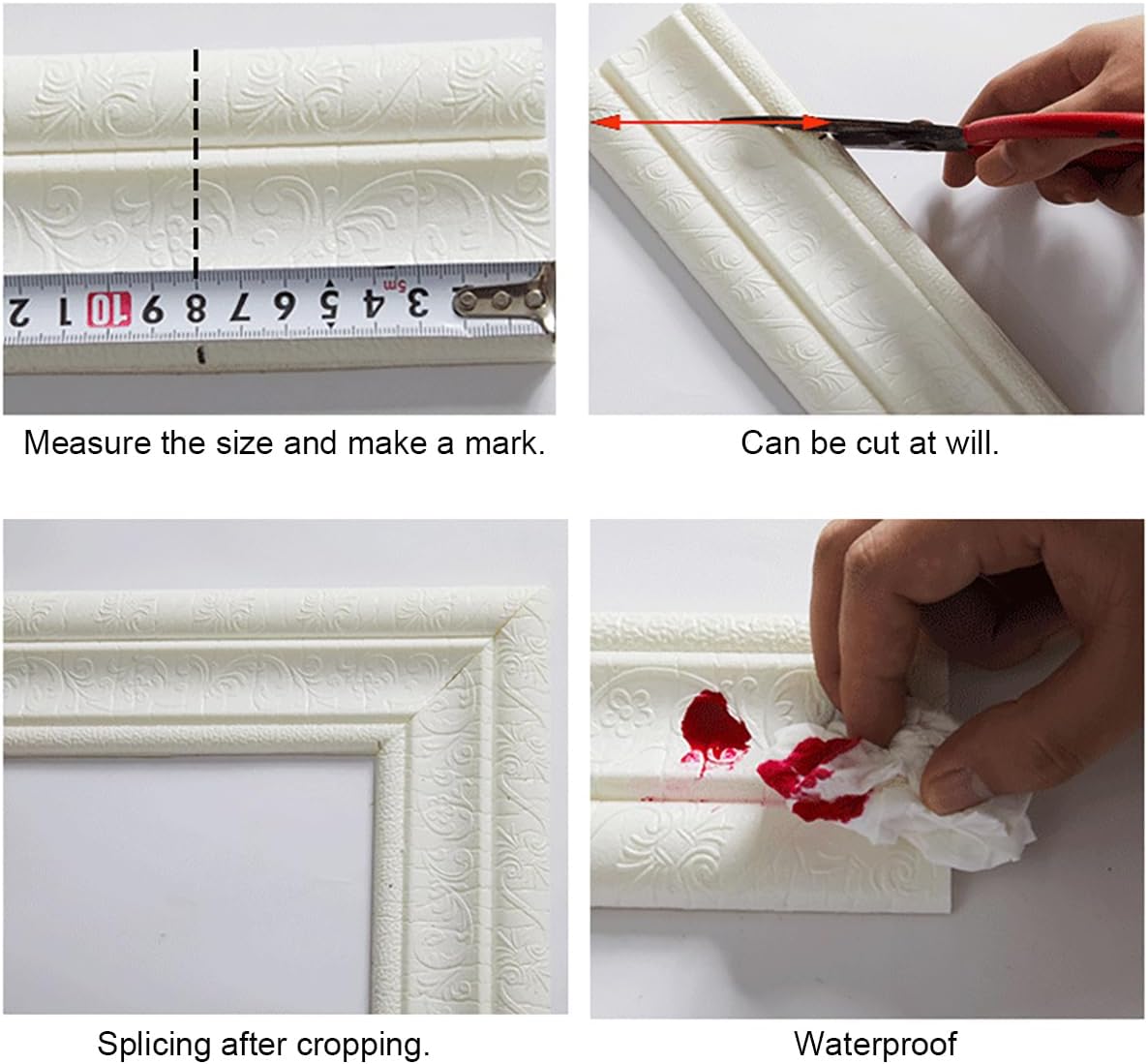 2 1 10 9 8 7 6 5 4 3 5m

Measure the size and make a mark.

Can be cut at will.

Splicing after cropping.

Waterproof